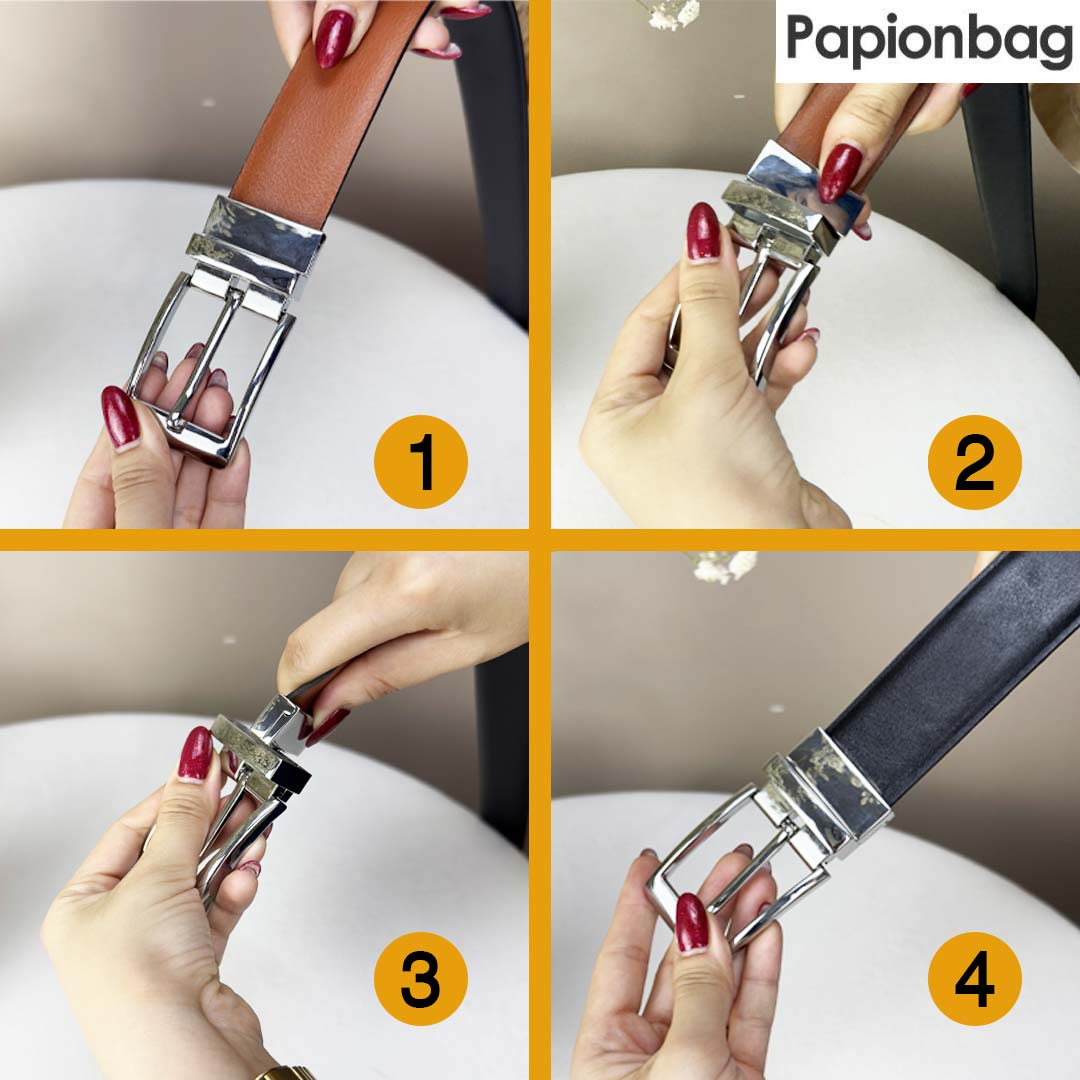 Papionbag

1

2

3

4